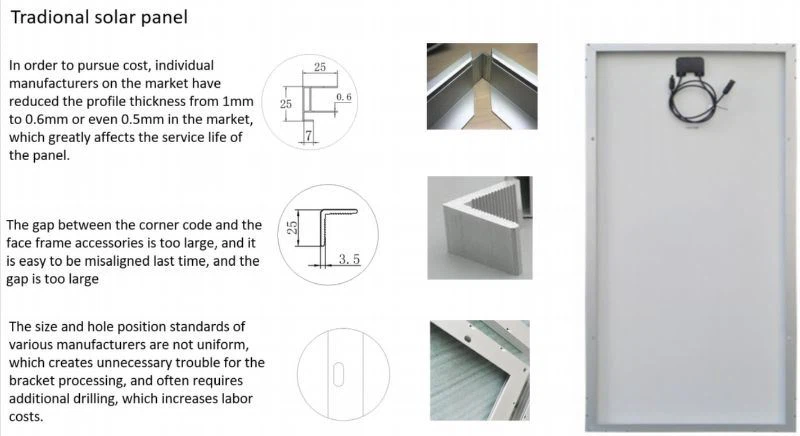 Tradional solar panel

In order to pursue cost, individual manufacturers on the market have reduced the profile thickness from 1mm to 0.6mm or even 0.5mm in the market, which greatly affects the service life of the panel.

25
25
0.6
7

The gap between the corner code and the face frame accessories is too large, and it is easy to be misaligned last time, and the gap is too large

25
3.5

The size and hole position standards of various manufacturers are not uniform, which creates unnecessary trouble for the bracket processing, and often requires additional drilling, which increases labor costs.